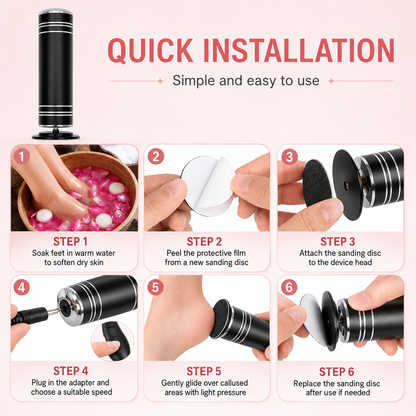 QUICK INSTALLATION

Simple and easy to use

1

STEP 1

Soak feet in warm water to soften dry skin

2

STEP 2

Peel the protective film from a new sanding disc

3

STEP 3

Attach the sanding disc to the device head

4

STEP 4

Plug in the adapter and choose a suitable speed

5

STEP 5

Gently glide over callused areas with light pressure

6

STEP 6

Replace the sanding disc after use if needed